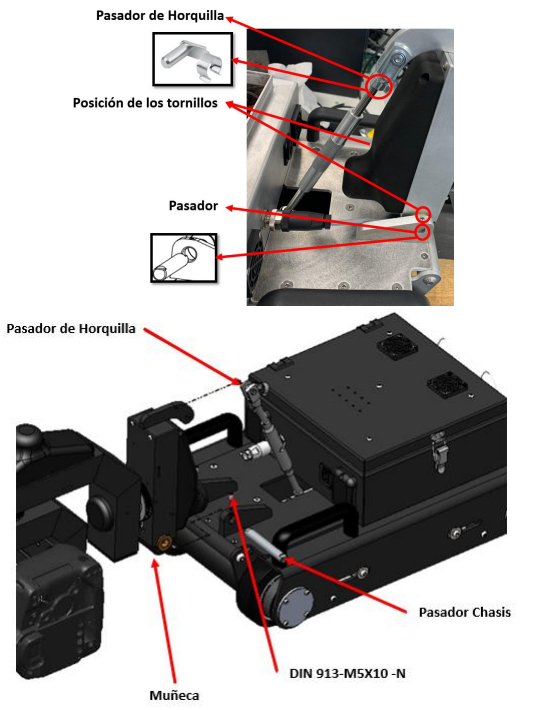 Pasador de Horquilla

Posición de los tornillos

Pasador

Pasador de Horquilla

Pasador Chasis

DIN 913-M5X10 -N

Muñeca